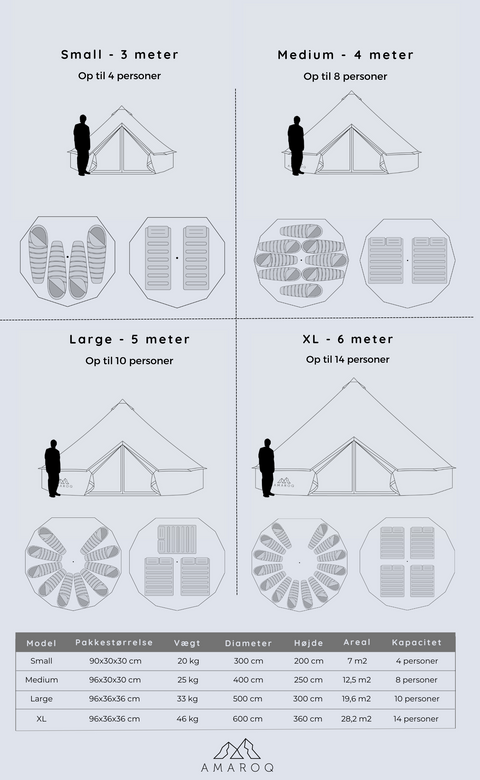 Small - 3 meter
Op til 4 personer

Medium - 4 meter
Op til 8 personer

Large - 5 meter
Op til 10 personer

XL - 6 meter
Op til 14 personer

| Model | Pakkestørrelse | Vægt | Diameter | Højde | Areal | Kapacitet |
|---|---|---|---|---|---|---|
| Small | 90x30x30 cm | 20 kg | 300 cm | 200 cm | 7 m2 | 4 personer |
| Medium | 96x30x30 cm | 25 kg | 400 cm | 250 cm | 12,5 m2 | 8 personer |
| Large | 96x36x36 cm | 33 kg | 500 cm | 300 cm | 19,6 m2 | 10 personer |
| XL | 96x36x36 cm | 46 kg | 600 cm | 360 cm | 28,2 m2 | 14 personer |

AMAROQ